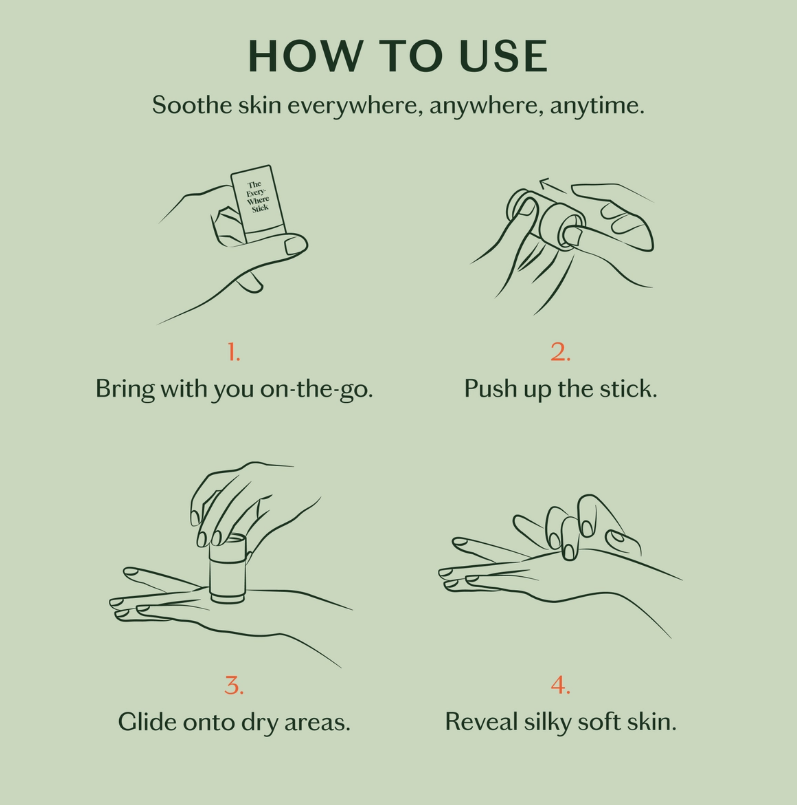 HOW TO USE

Soothe skin everywhere, anywhere, anytime.

The Every-Where Stick

1.
Bring with you on-the-go.

2.
Push up the stick.

3.
Glide onto dry areas.

4.
Reveal silky soft skin.